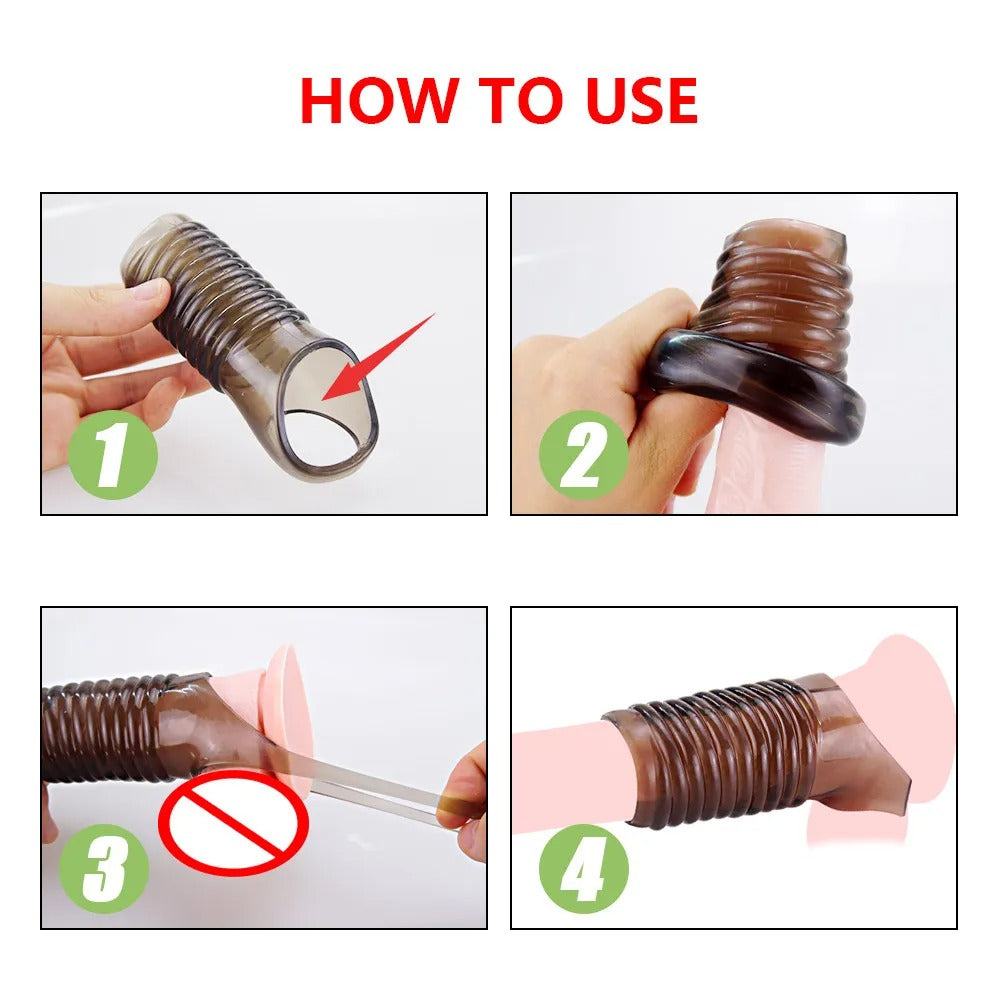 HOW TO USE

1

2

3

4